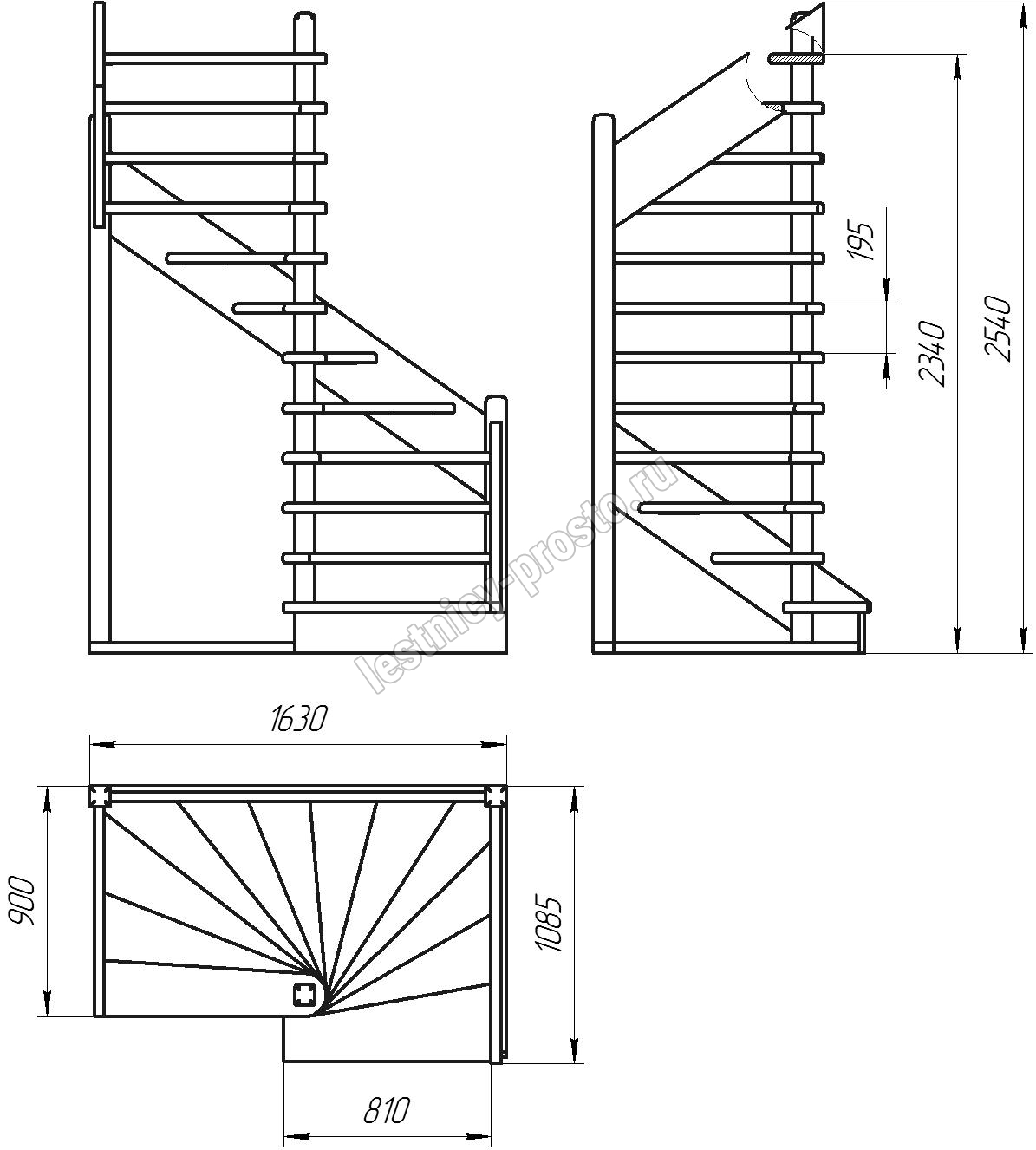 195
2340
2540
lestnicy-prosto.ru
1630
900
1085
810