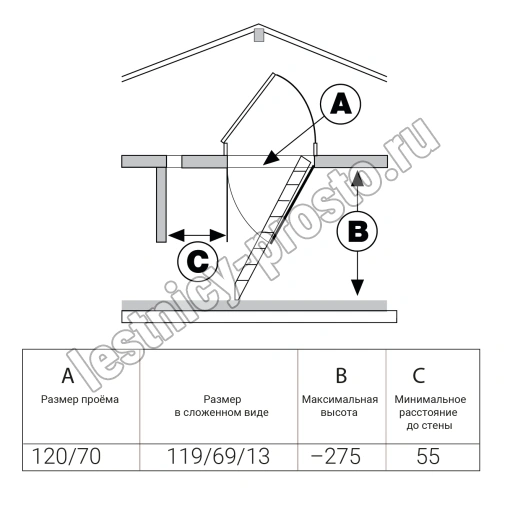 A

B

C

lestnicy-prosto.ru

| A Размер проёма | Размер в сложенном виде | B Максимальная высота | C Минимальное расстояние до стены |
|---|---|---|---|
| 120/70 | 119/69/13 | –275 | 55 |